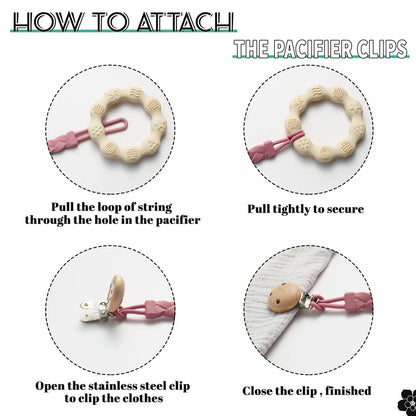 HOW TO ATTACH

THE PACIFIER CLIPS

Pull the loop of string through the hole in the pacifier

Pull tightly to secure

Open the stainless steel clip to clip the clothes

Close the clip , finished